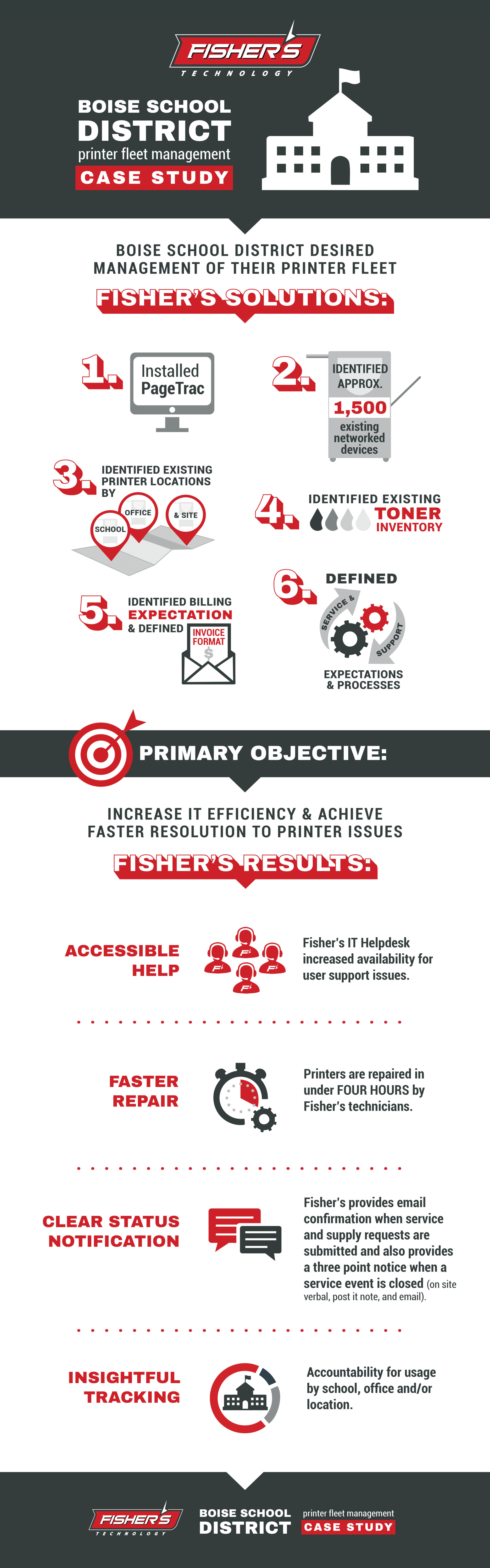 FISHER'S
TECHNOLOGY

BOISE SCHOOL DISTRICT
printer fleet management
CASE STUDY

BOISE SCHOOL DISTRICT DESIRED MANAGEMENT OF THEIR PRINTER FLEET

FISHER'S SOLUTIONS:

1. Installed PageTrac

2. IDENTIFIED APPROX. 1,500 existing networked devices

3. IDENTIFIED EXISTING PRINTER LOCATIONS BY
SCHOOL
OFFICE
& SITE

4. IDENTIFIED EXISTING TONER INVENTORY

5. IDENTIFIED BILLING EXPECTATION & DEFINED
INVOICE FORMAT
$

6. DEFINED
SERVICE &
SUPPORT
EXPECTATIONS & PROCESSES

PRIMARY OBJECTIVE:

INCREASE IT EFFICIENCY & ACHIEVE FASTER RESOLUTION TO PRINTER ISSUES

FISHER'S RESULTS:

ACCESSIBLE HELP
Fisher's IT Helpdesk increased availability for user support issues.

FASTER REPAIR
Printers are repaired in under FOUR HOURS by Fisher's technicians.

CLEAR STATUS NOTIFICATION
Fisher's provides email confirmation when service and supply requests are submitted and also provides a three point notice when a service event is closed (on site verbal, post it note, and email).

INSIGHTFUL TRACKING
Accountability for usage by school, office and/or location.

FISHER'S
TECHNOLOGY
BOISE SCHOOL DISTRICT
printer fleet management
CASE STUDY